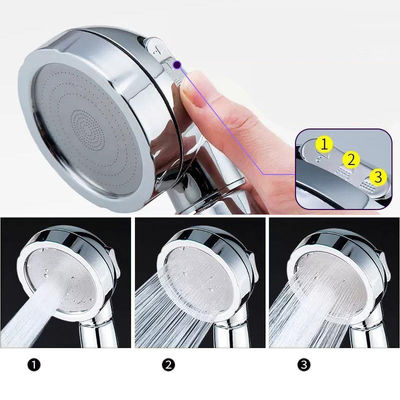 1
2
3

❶
❷
❸