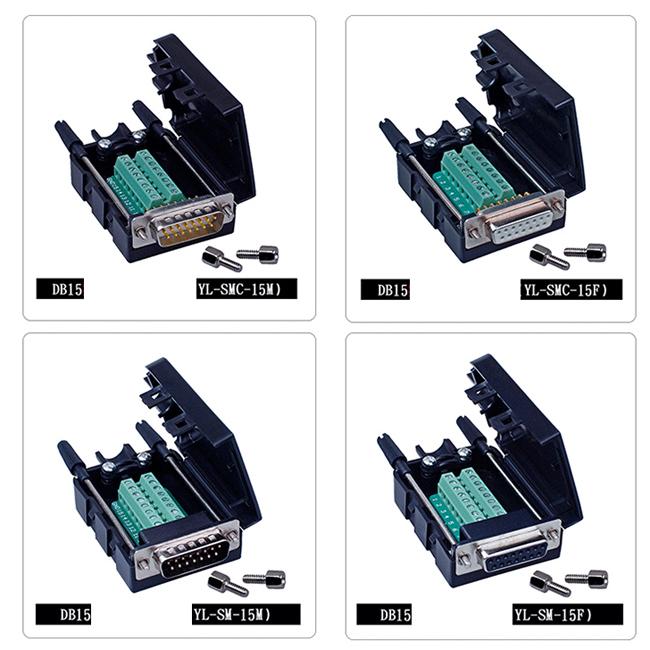 DB15

YL-SMC-15M)

DB15

YL-SMC-15F)

DB15

YL-SM-15M)

DB15

YL-SM-15F)